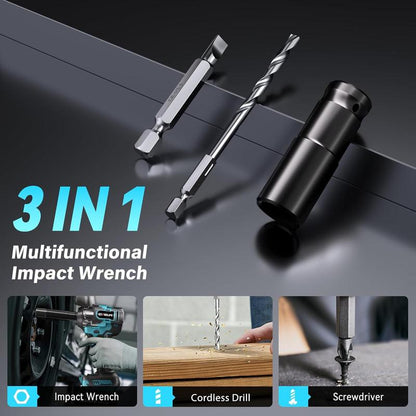 3 IN 1
Multifunctional Impact Wrench

Impact Wrench

Cordless Drill

Screwdriver